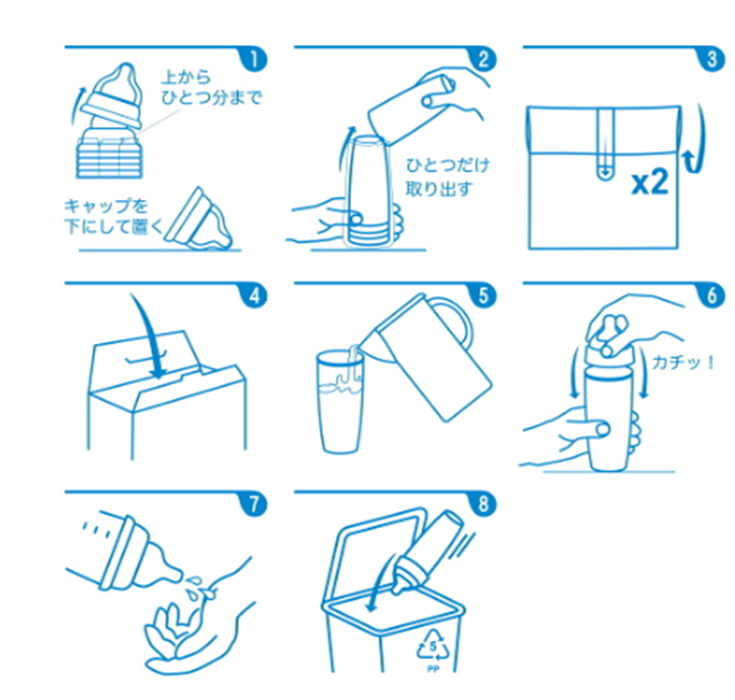 1

上から
ひとつ分まで

キャップを
下にして置く

2

ひとつだけ
取り出す

3

x2

4

5

6

カチッ！

7

8

5
PP